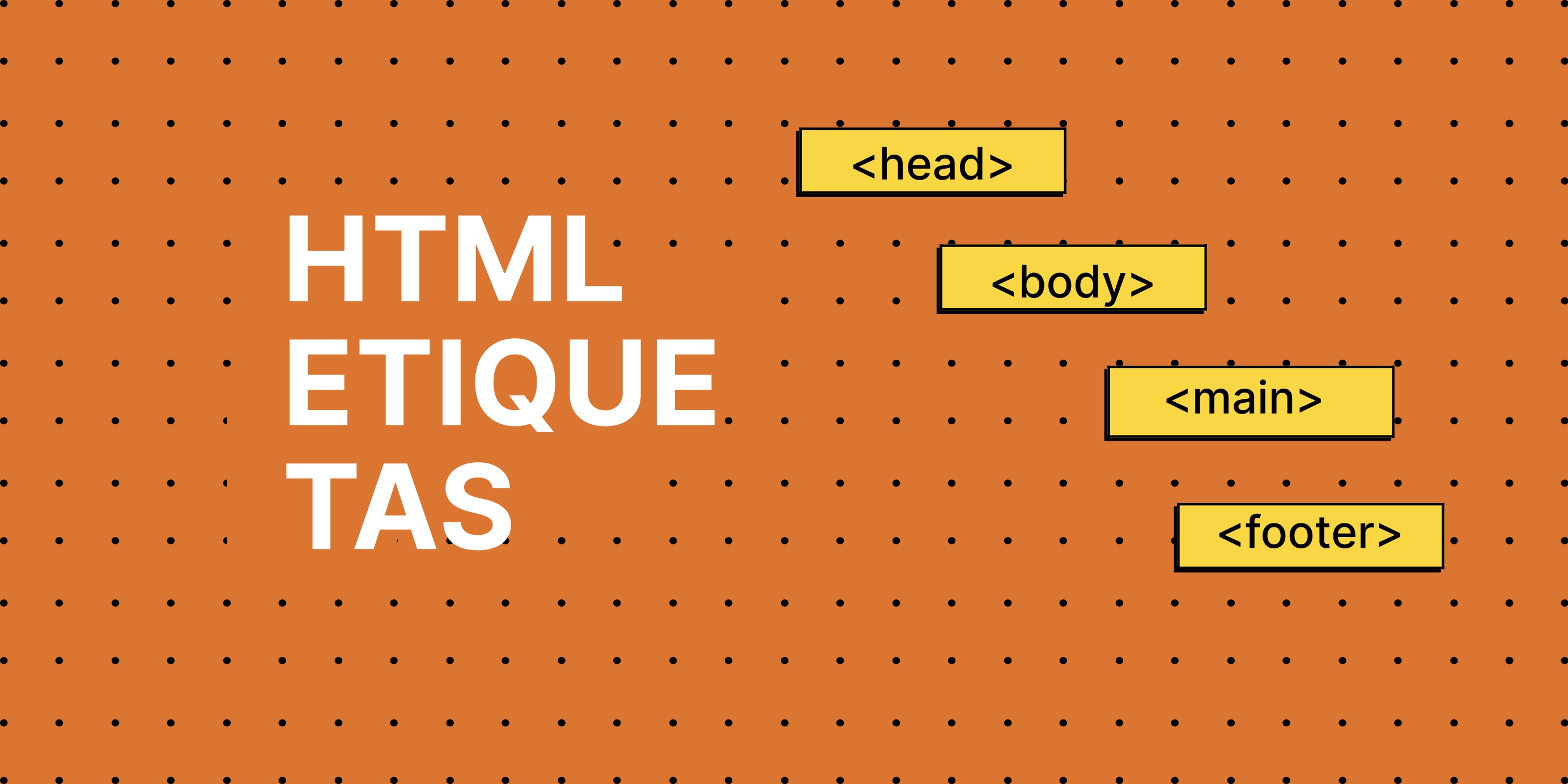 HTML
ETIQUE
TAS

<head>

<body>

<main>

<footer>